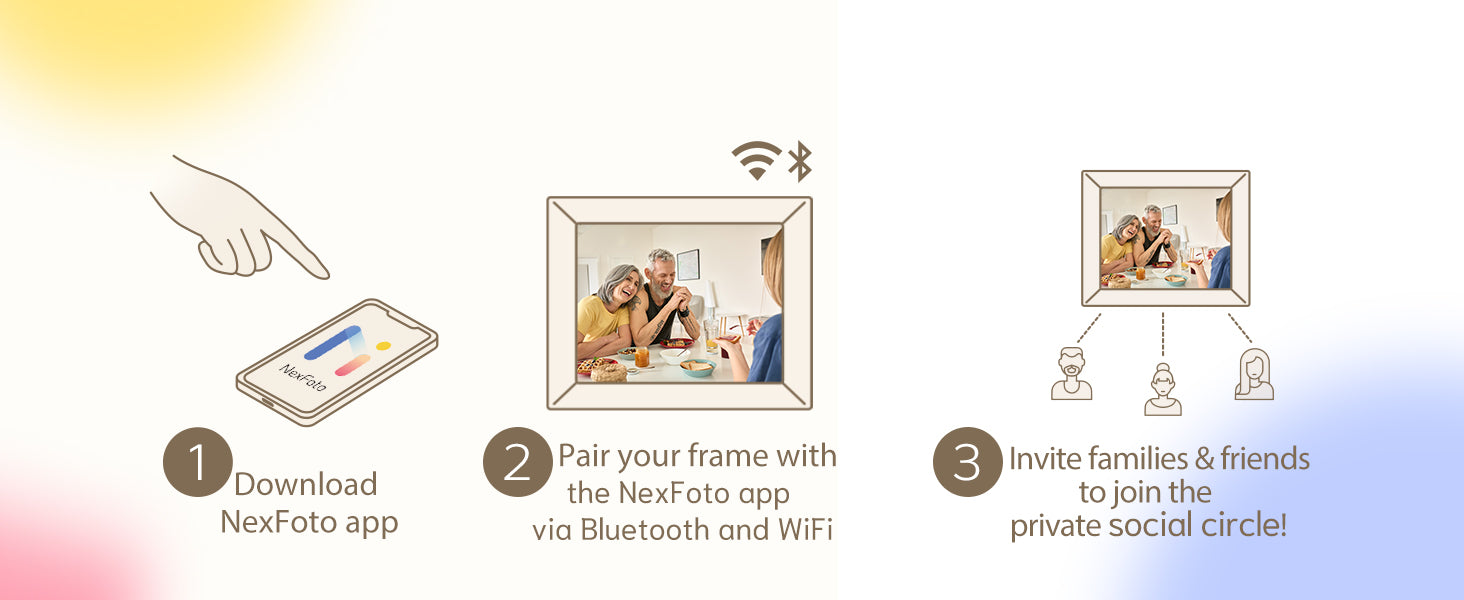 NexFoto

1 Download NexFoto app

2 Pair your frame with the NexFoto app via Bluetooth and WiFi

3 Invite families & friends to join the private social circle!