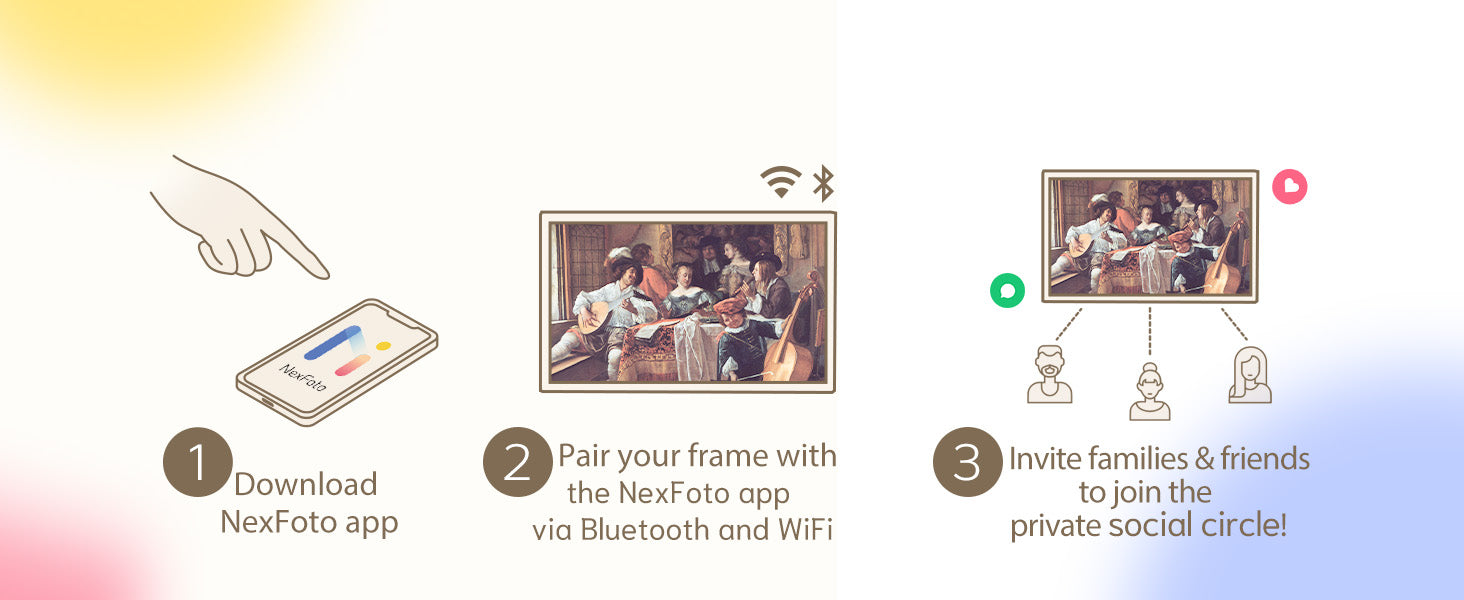 NexFoto

1 Download NexFoto app

2 Pair your frame with the NexFoto app via Bluetooth and WiFi

3 Invite families & friends to join the private social circle!